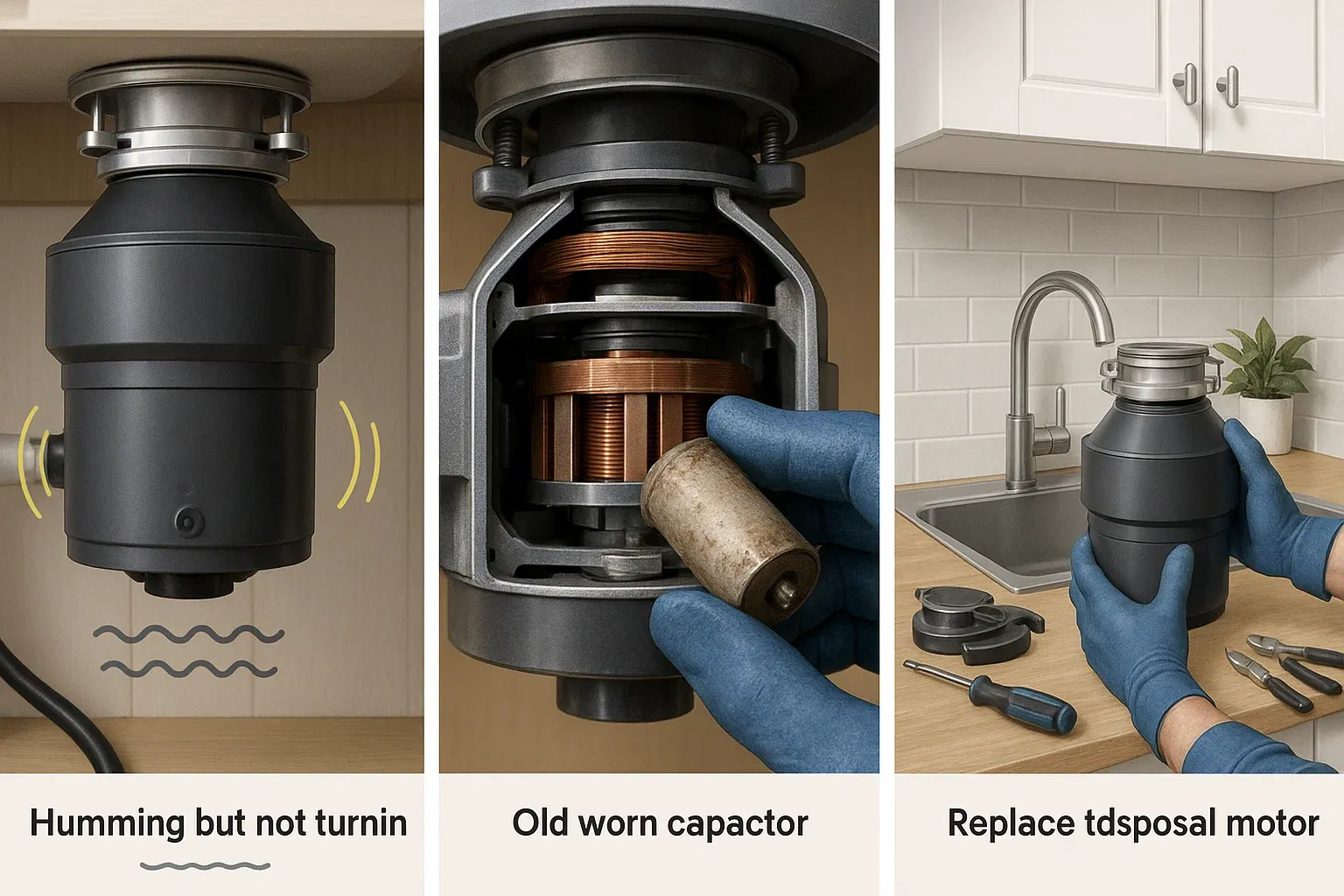 Humming but not turnin

Old worn capactor

Replace tdsposal motor