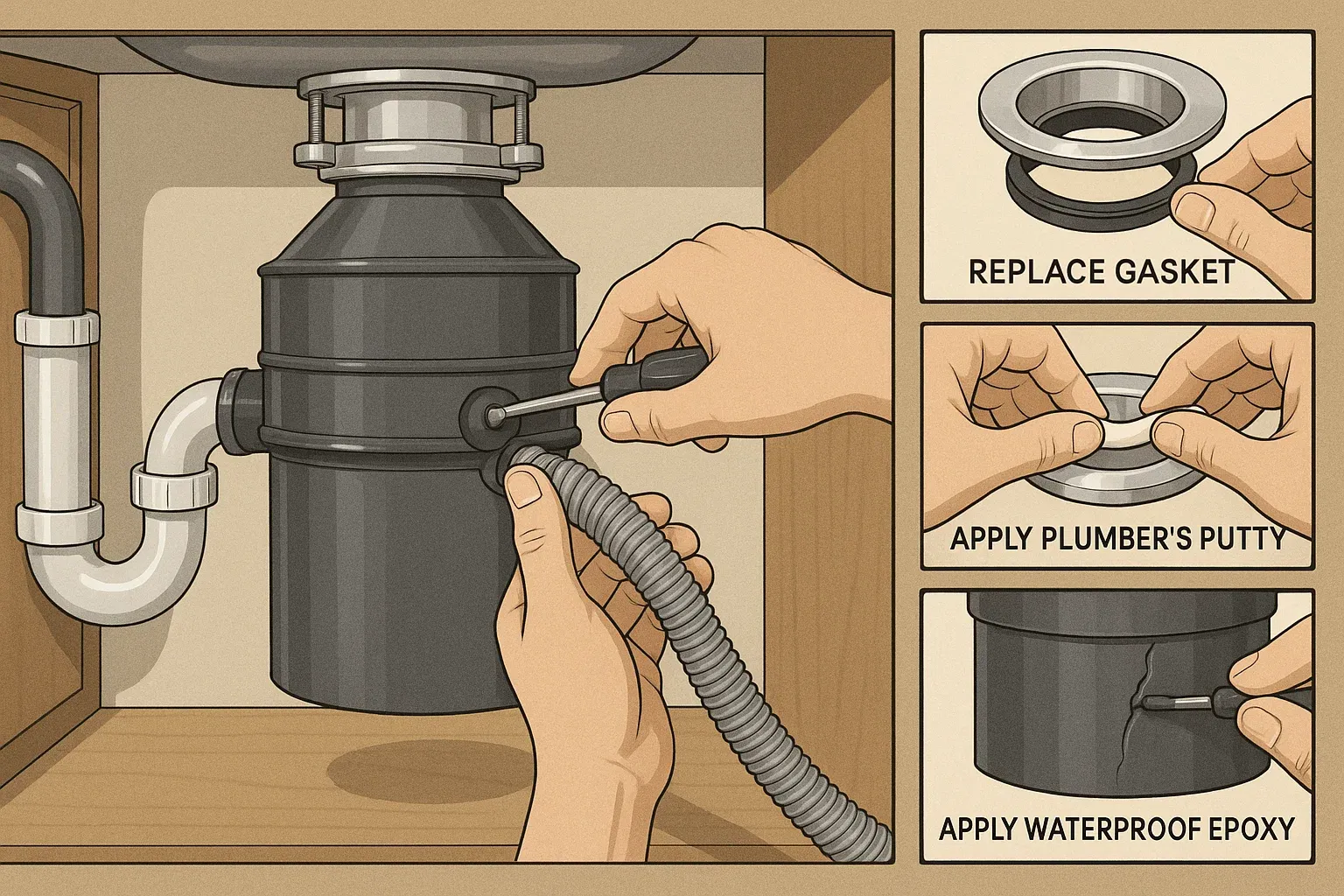 REPLACE GASKET

APPLY PLUMBER'S PUTTY

APPLY WATERPROOF EPOXY