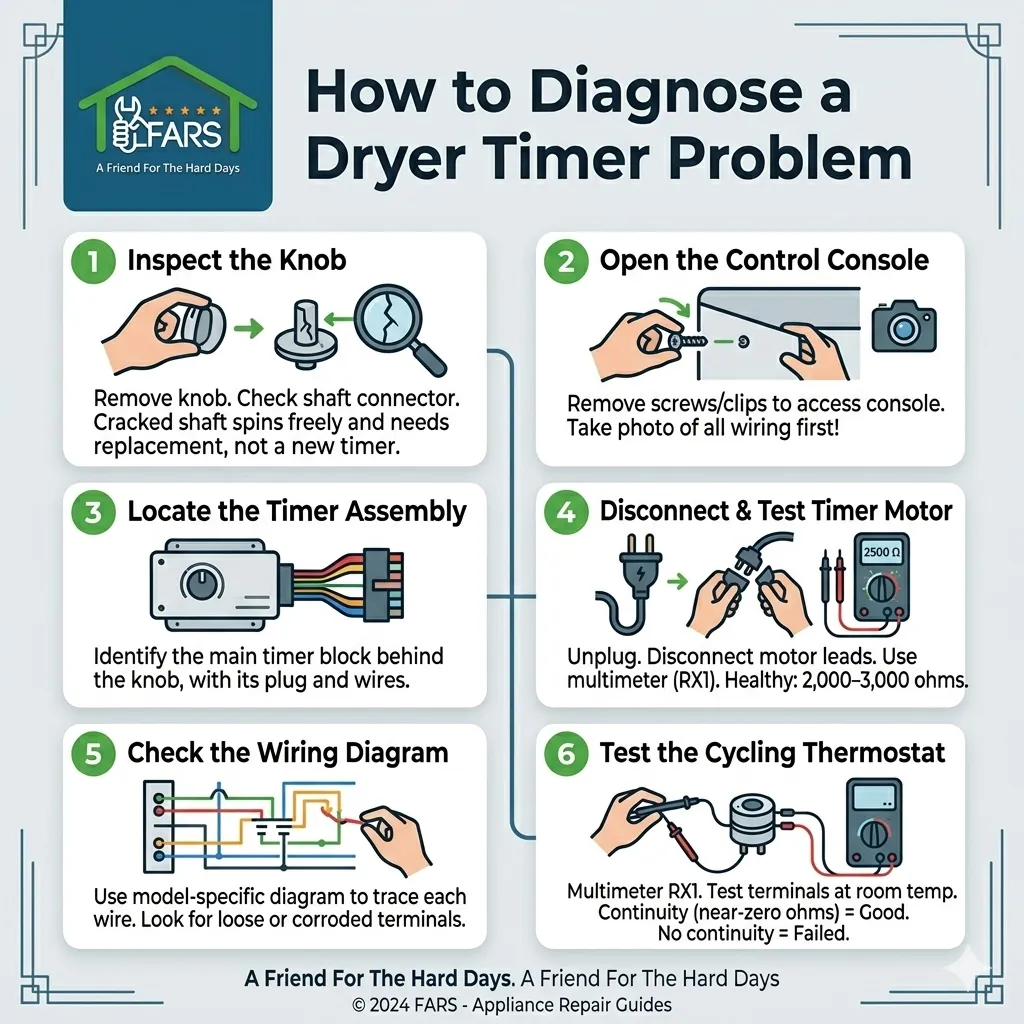 FARS
A Friend For The Hard Days

How to Diagnose a Dryer Timer Problem

1 Inspect the Knob

Remove knob. Check shaft connector. Cracked shaft spins freely and needs replacement, not a new timer.

2 Open the Control Console

Remove screws/clips to access console. Take photo of all wiring first!

3 Locate the Timer Assembly

Identify the main timer block behind the knob, with its plug and wires.

4 Disconnect & Test Timer Motor

2500 Ω

Unplug. Disconnect motor leads. Use multimeter (RX1). Healthy: 2,000–3,000 ohms.

5 Check the Wiring Diagram

Use model-specific diagram to trace each wire. Look for loose or corroded terminals.

6 Test the Cycling Thermostat

Multimeter RX1. Test terminals at room temp. Continuity (near-zero ohms) = Good. No continuity = Failed.

A Friend For The Hard Days. A Friend For The Hard Days
© 2024 FARS - Appliance Repair Guides