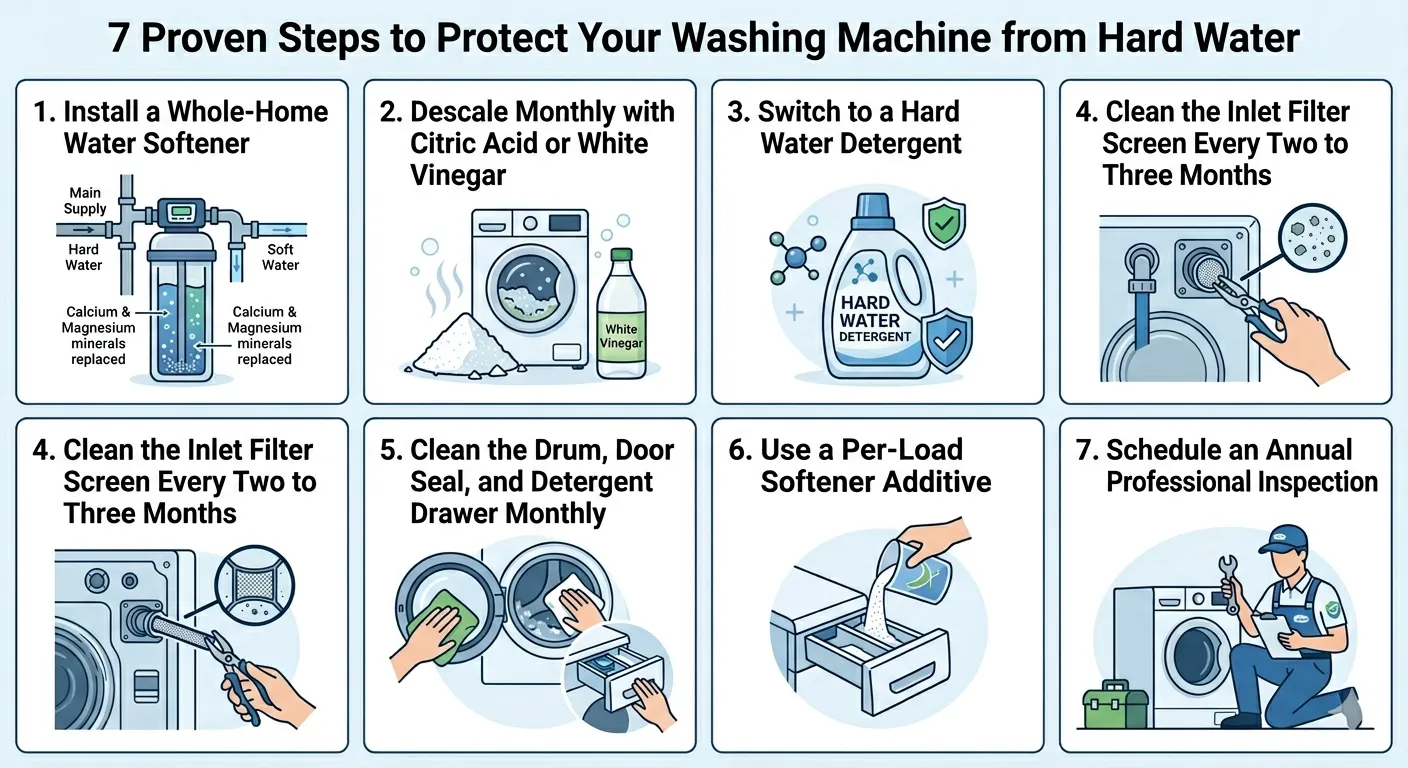 7 Proven Steps to Protect Your Washing Machine from Hard Water

1. Install a Whole-Home Water Softener

Main Supply

Hard Water

Soft Water

Calcium & Magnesium minerals replaced

Calcium & Magnesium minerals replaced

2. Descale Monthly with Citric Acid or White Vinegar

White Vinegar

3. Switch to a Hard Water Detergent

HARD WATER DETERGENT

4. Clean the Inlet Filter Screen Every Two to Three Months

4. Clean the Inlet Filter Screen Every Two to Three Months

5. Clean the Drum, Door Seal, and Detergent Drawer Monthly

6. Use a Per-Load Softener Additive

7. Schedule an Annual Professional Inspection